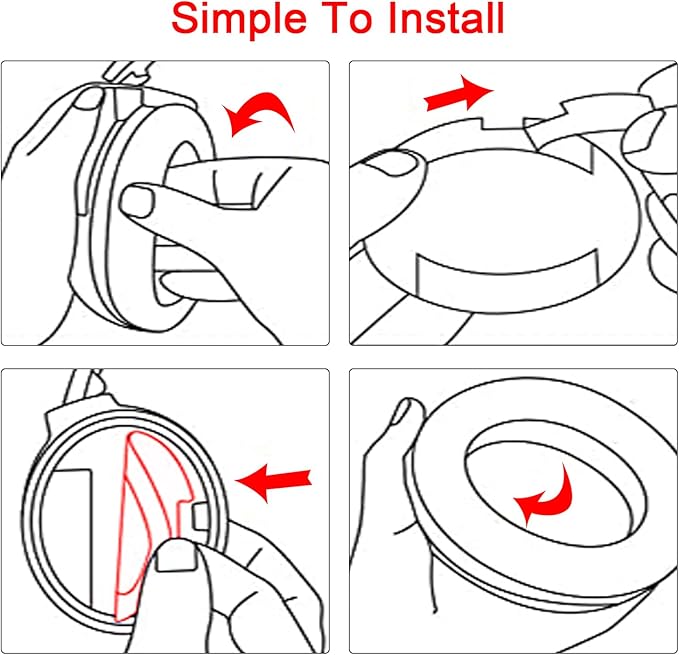 Simple To Install