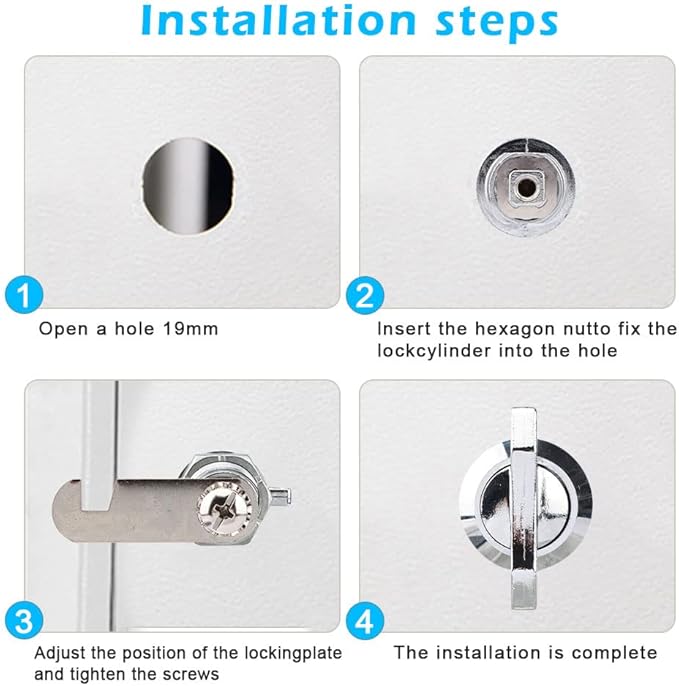 Installation steps

1
Open a hole 19mm

2
Insert the hexagon nutto fix the lockcylinder into the hole

3
Adjust the position of the lockingplate and tighten the screws

4
The installation is complete