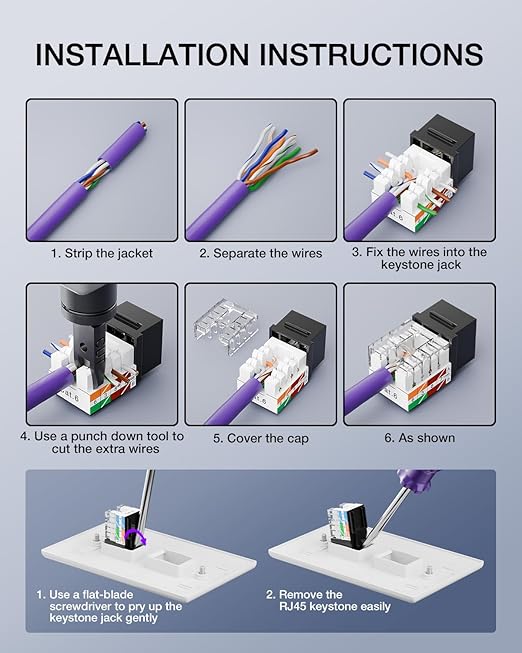 INSTALLATION INSTRUCTIONS

1. Strip the jacket

2. Separate the wires

3. Fix the wires into the keystone jack

4. Use a punch down tool to cut the extra wires

5. Cover the cap

6. As shown

1. Use a flat-blade screwdriver to pry up the keystone jack gently

2. Remove the RJ45 keystone easily