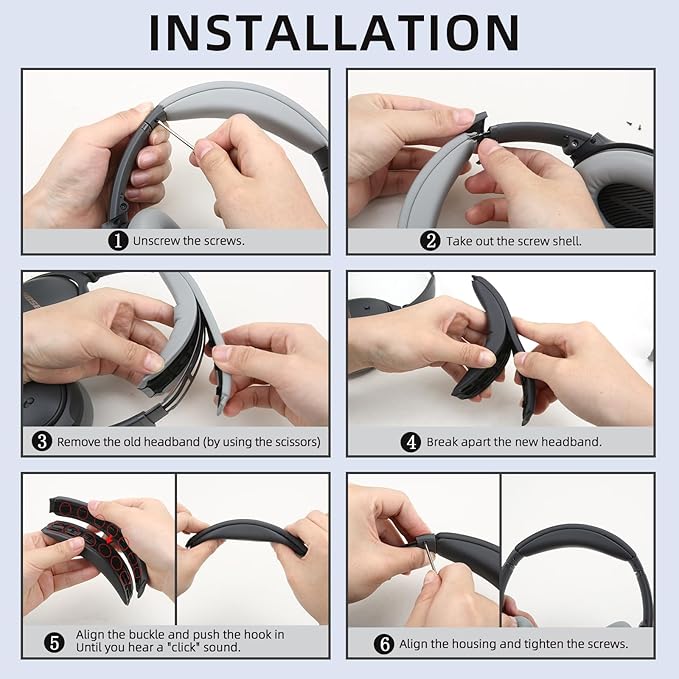 INSTALLATION

1 Unscrew the screws.

2 Take out the screw shell.

3 Remove the old headband (by using the scissors)

4 Break apart the new headband.

5 Align the buckle and push the hook in Until you hear a "click" sound.

6 Align the housing and tighten the screws.