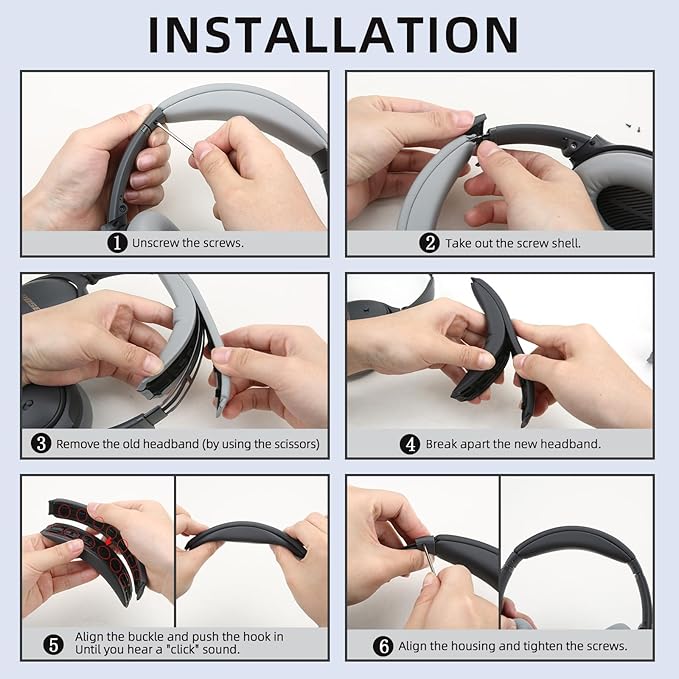 INSTALLATION

1 Unscrew the screws.

2 Take out the screw shell.

3 Remove the old headband (by using the scissors)

4 Break apart the new headband.

5 Align the buckle and push the hook in Until you hear a "click" sound.

6 Align the housing and tighten the screws.