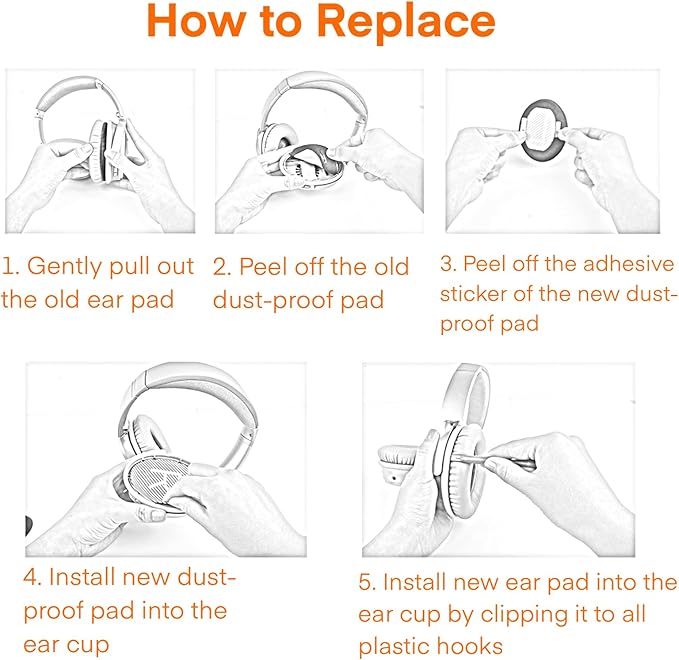 How to Replace

1. Gently pull out the old ear pad

2. Peel off the old dust-proof pad

3. Peel off the adhesive sticker of the new dust-proof pad

4. Install new dust-proof pad into the ear cup

5. Install new ear pad into the ear cup by clipping it to all plastic hooks