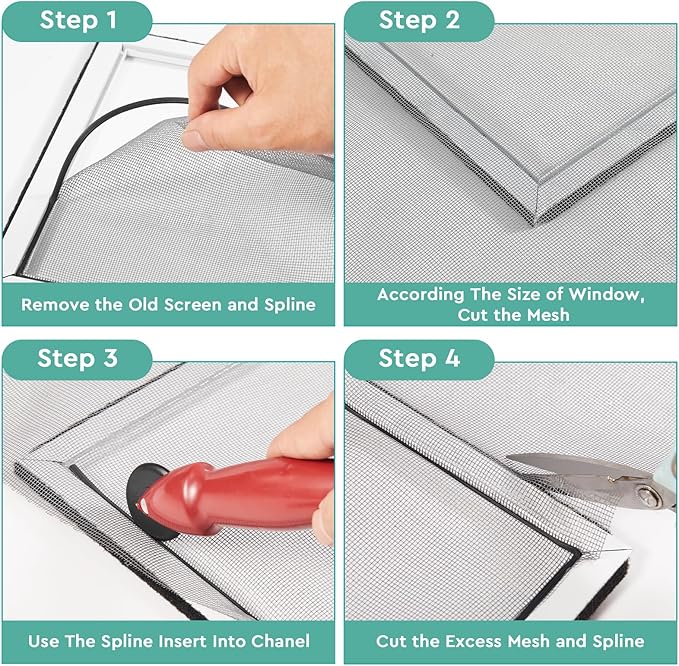 Step 1

Remove the Old Screen and Spline

Step 2

According The Size of Window, Cut the Mesh

Step 3

Use The Spline Insert Into Chanel

Step 4

Cut the Excess Mesh and Spline